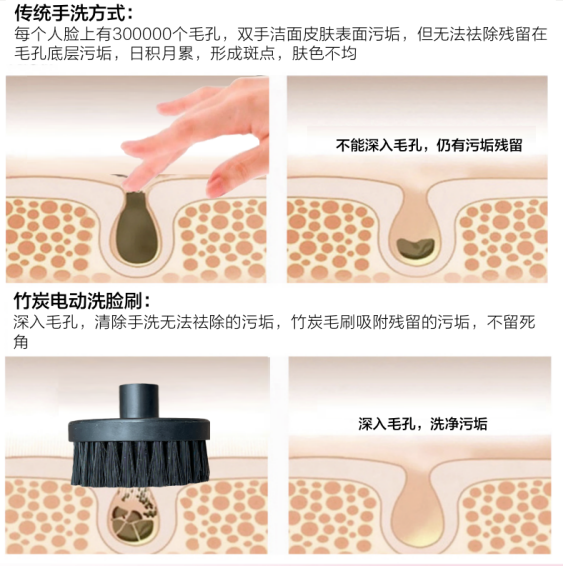 传统手洗方式：
每个人脸上有300000个毛孔，双手洁面皮肤表面污垢，但无法祛除残留在毛孔底层污垢，日积月累，形成斑点，肤色不均

不能深入毛孔，仍有污垢残留

竹炭电动洗脸刷：
深入毛孔，清除手洗无法祛除的污垢，竹炭毛刷吸附残留的污垢，不留死角

深入毛孔，洗净污垢