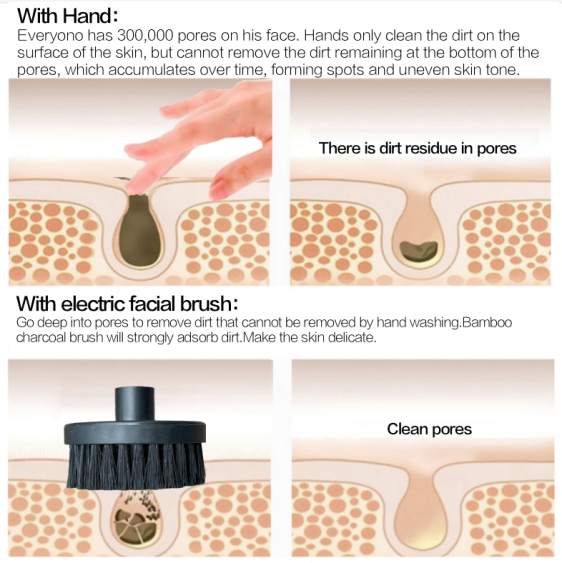 With Hand:
Everyono has 300,000 pores on his face. Hands only clean the dirt on the surface of the skin, but cannot remove the dirt remaining at the bottom of the pores, which accumulates over time, forming spots and uneven skin tone.

There is dirt residue in pores

With electric facial brush:
Go deep into pores to remove dirt that cannot be removed by hand washing.Bamboo charcoal brush will strongly adsorb dirt.Make the skin delicate.

Clean pores