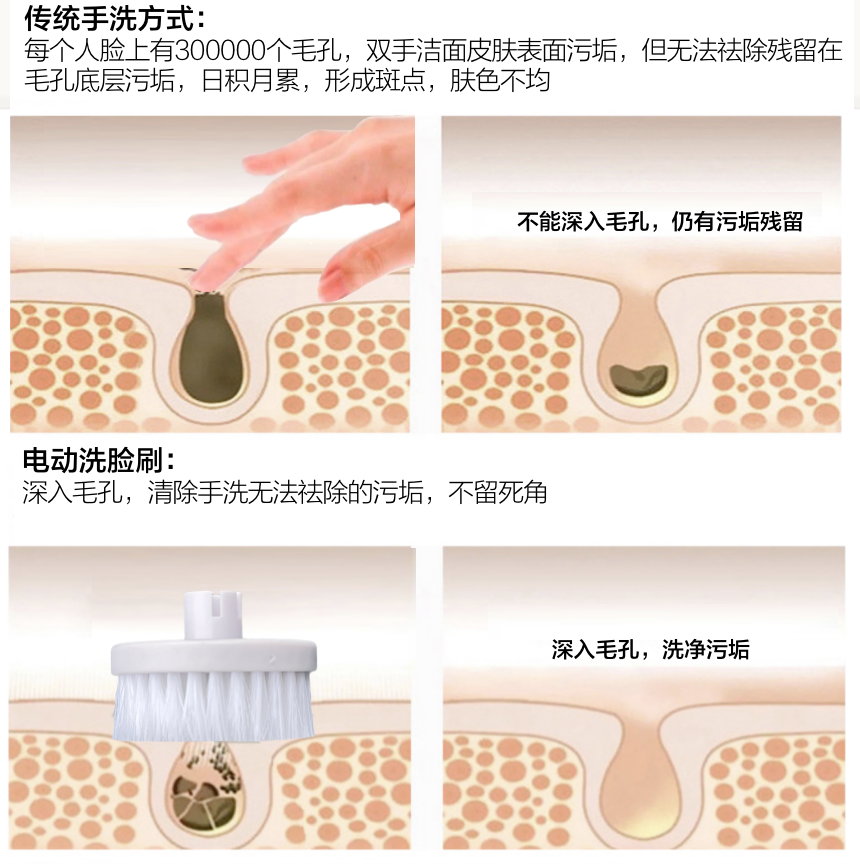 传统手洗方式：
每个人脸上有300000个毛孔，双手洁面皮肤表面污垢，但无法祛除残留在毛孔底层污垢，日积月累，形成斑点，肤色不均

不能深入毛孔，仍有污垢残留

电动洗脸刷：
深入毛孔，清除手洗无法祛除的污垢，不留死角

深入毛孔，洗净污垢